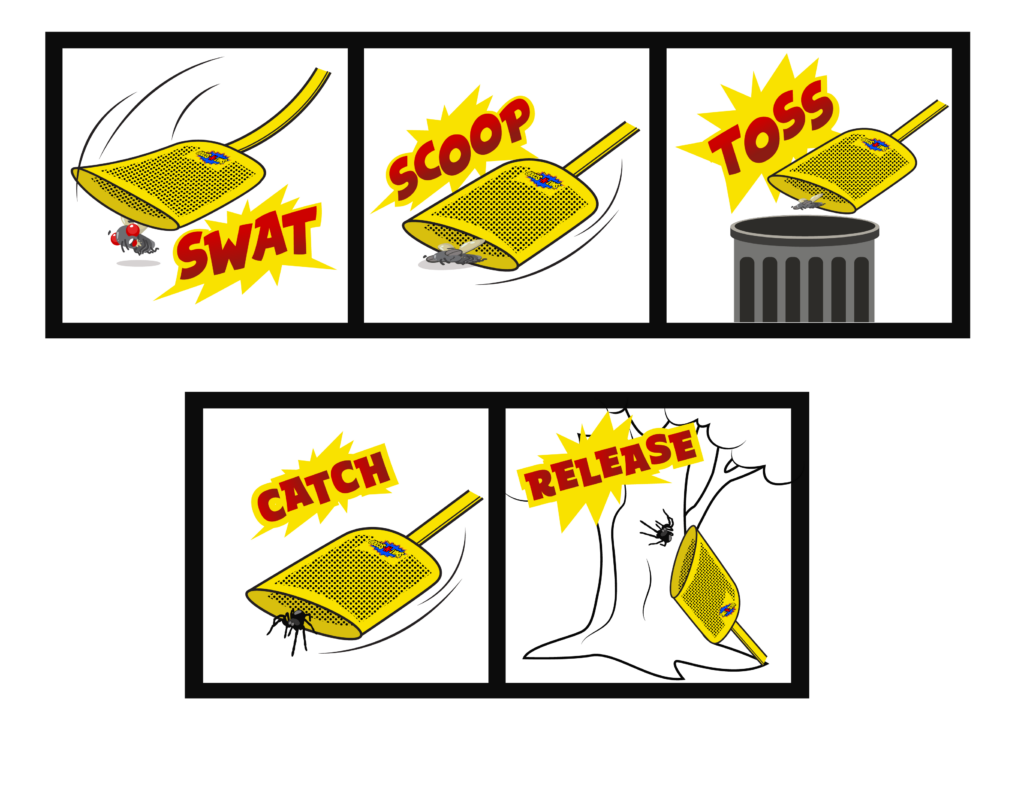 SWAT

SCOOP

TOSS

CATCH

RELEASE